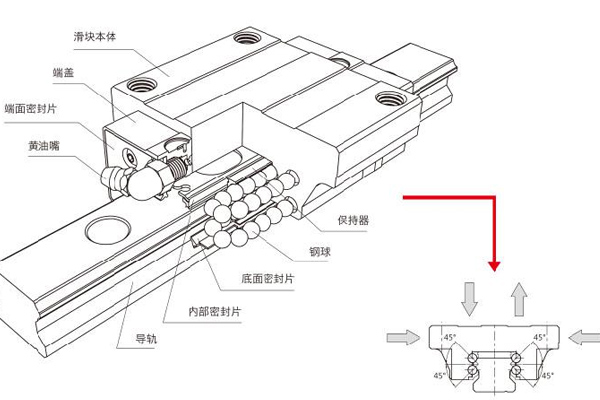 滑块本体
端盖
端面密封片
黄油嘴
保持器
钢球
底面密封片
内部密封片
导轨
45°
45°
45°
45°